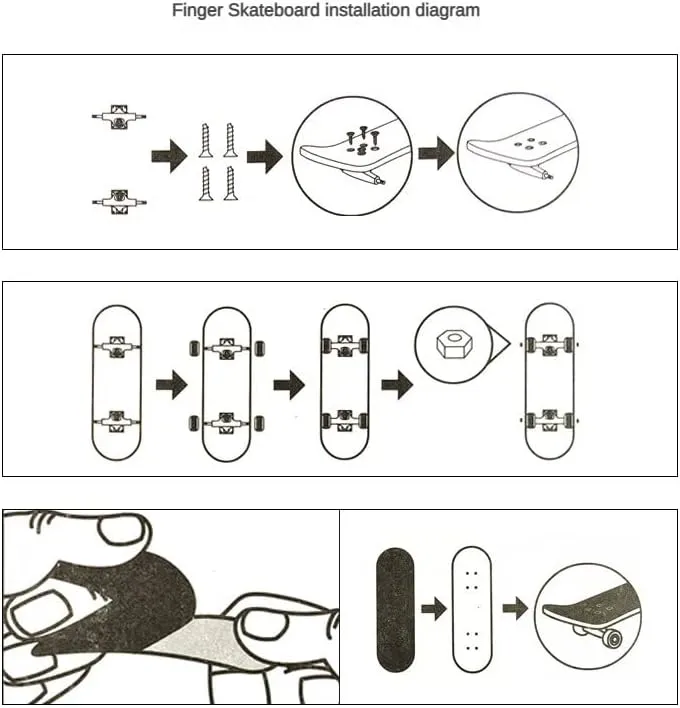 Finger Skateboard installation diagram